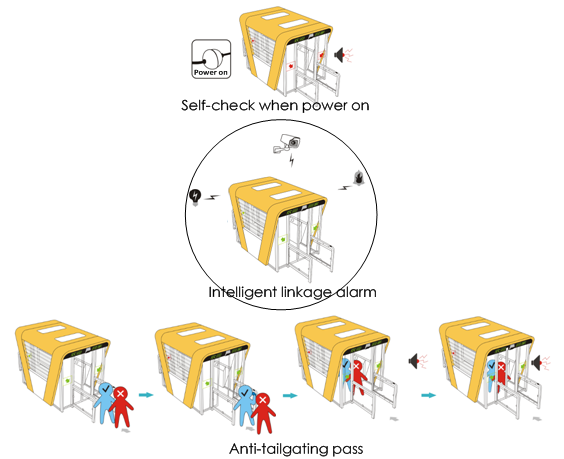 Power on

Self-check when power on

Intelligent linkage alarm

Anti-tailgating pass