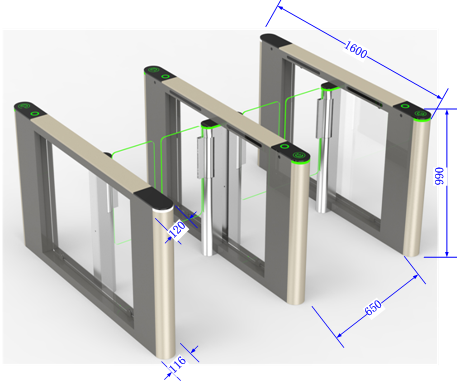 1600
990
120
650
116